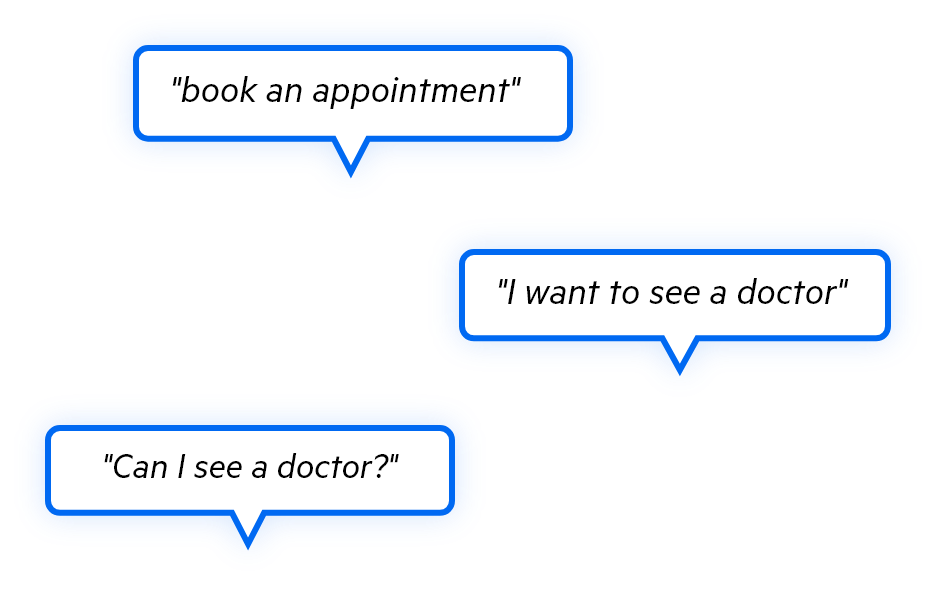 "book an appointment"

"I want to see a doctor"

"Can I see a doctor?"