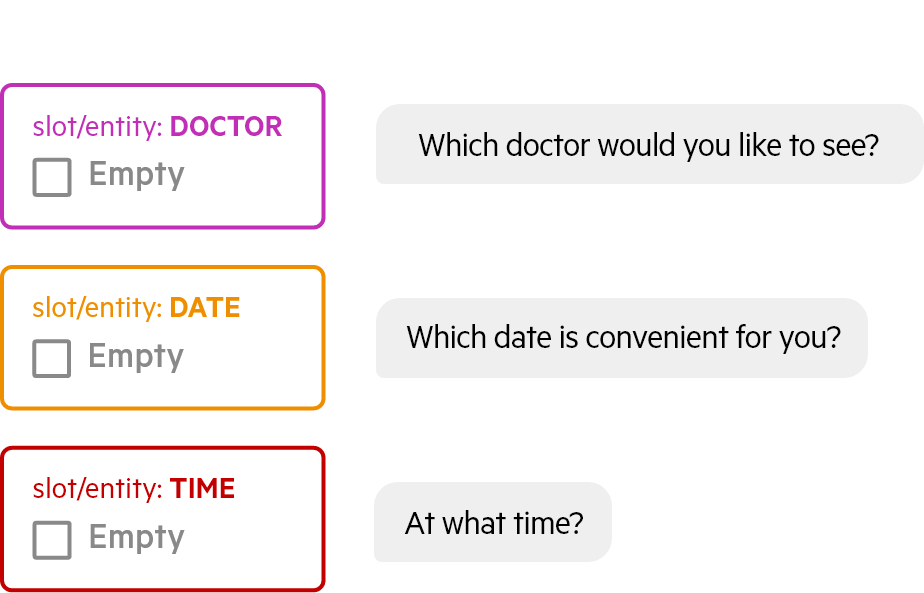 slot/entity: DOCTOR
Empty

Which doctor would you like to see?

slot/entity: DATE
Empty

Which date is convenient for you?

slot/entity: TIME
Empty

At what time?