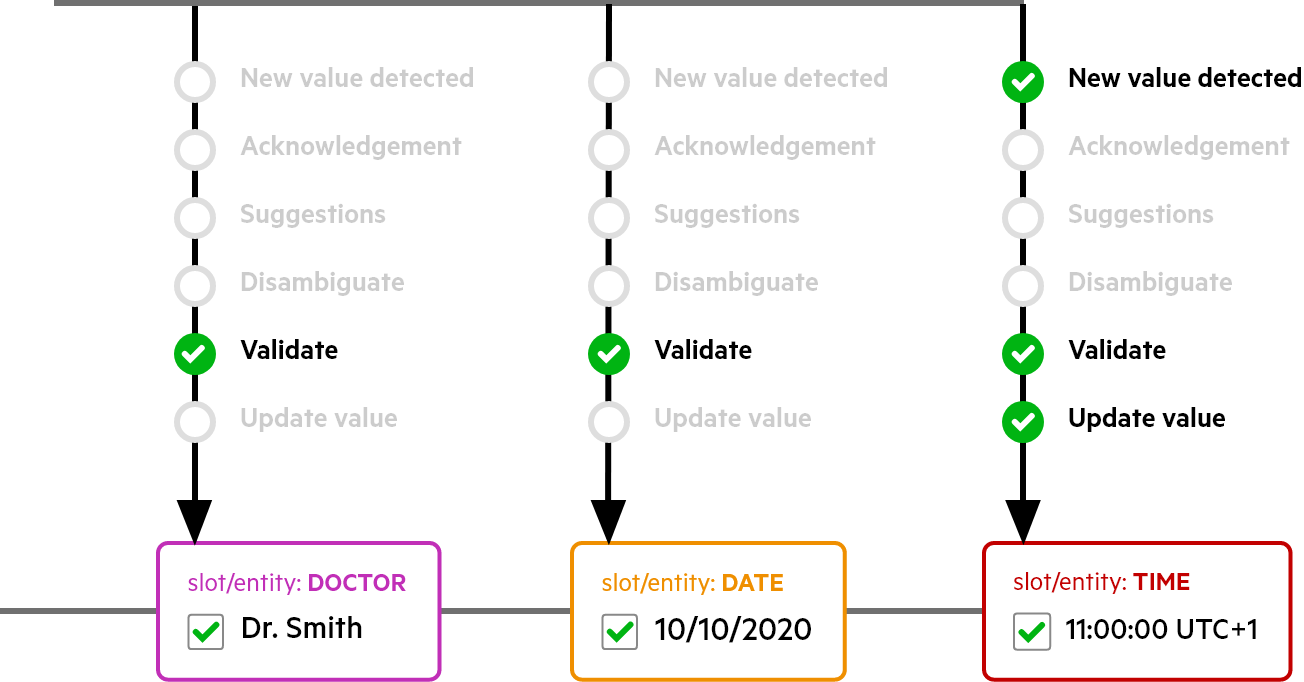 New value detected
Acknowledgement
Suggestions
Disambiguate
Validate
Update value

slot/entity: DOCTOR
Dr. Smith

New value detected
Acknowledgement
Suggestions
Disambiguate
Validate
Update value

slot/entity: DATE
10/10/2020

New value detected
Acknowledgement
Suggestions
Disambiguate
Validate
Update value

slot/entity: TIME
11:00:00 UTC+1